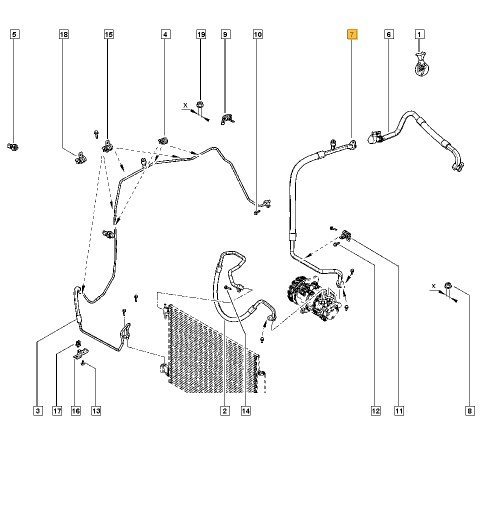 5
18
15
4
19
9
10
7
6
1
X
X
3
17
16
13
2
14
12
11
8