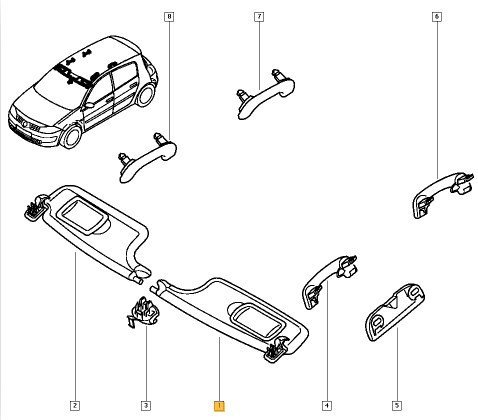 8
7
6
2
3
1
4
5