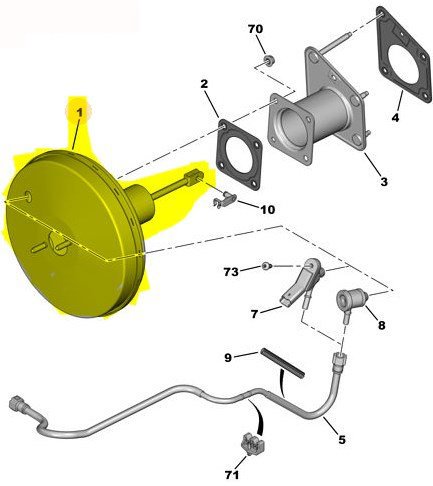 70
2
1
4
3
10
73
7
8
9
5
71