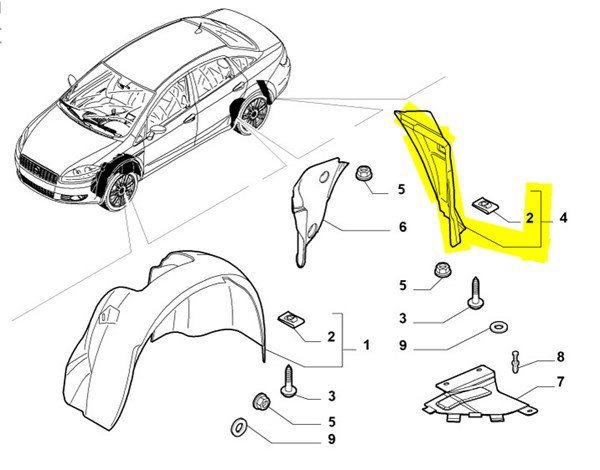 5
6
2
4
5
3
9
8
7
2
1
3
5
9