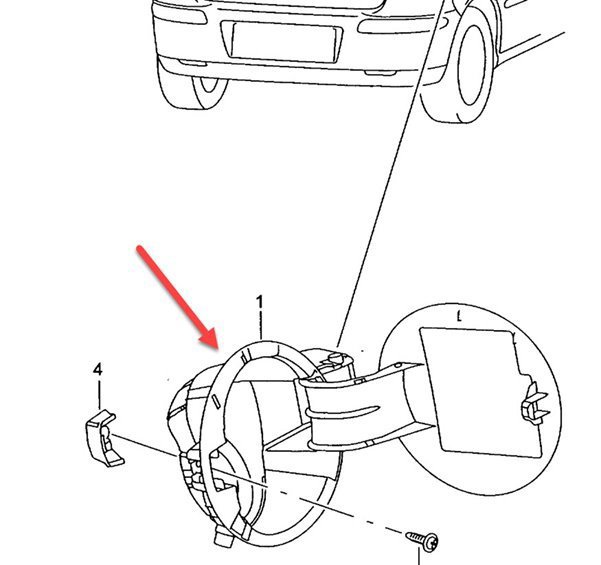 1
4