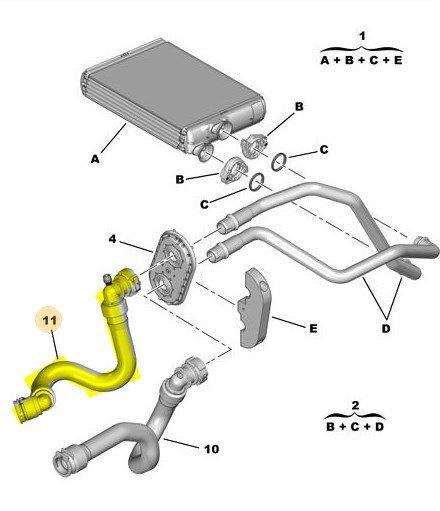 1
A + B + C + E

B

A

C

B

C

4

11

E

D

2
B + C + D

10