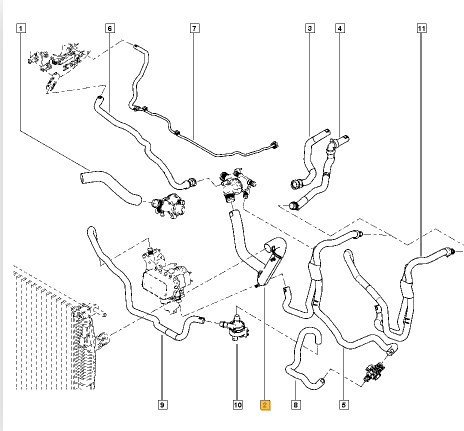 1
6
7
3
4
11
9
10
2
8
5