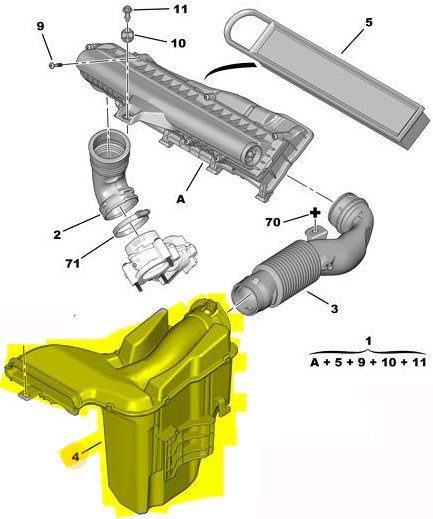 11
9
10
5
A
70
2
71
3
1
A + 5 + 9 + 10 + 11
4