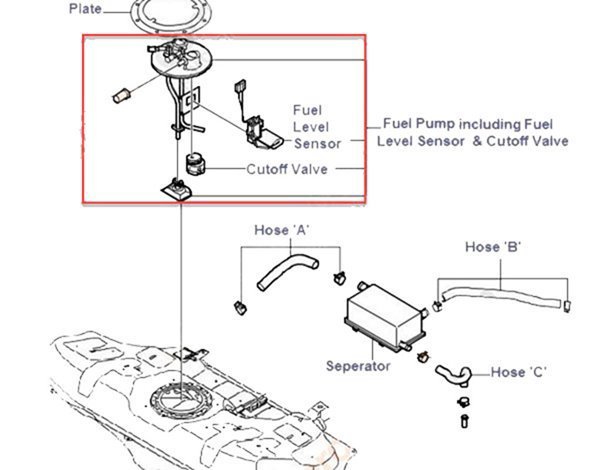 Plate

Fuel Level Sensor

Fuel Pump including Fuel Level Sensor & Cutoff Valve

Cutoff Valve

Hose 'A'

Hose 'B'

Seperator

Hose 'C'