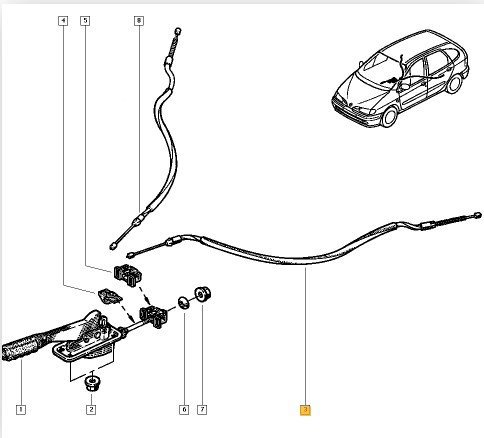 4
5
8
1
2
6
7
3