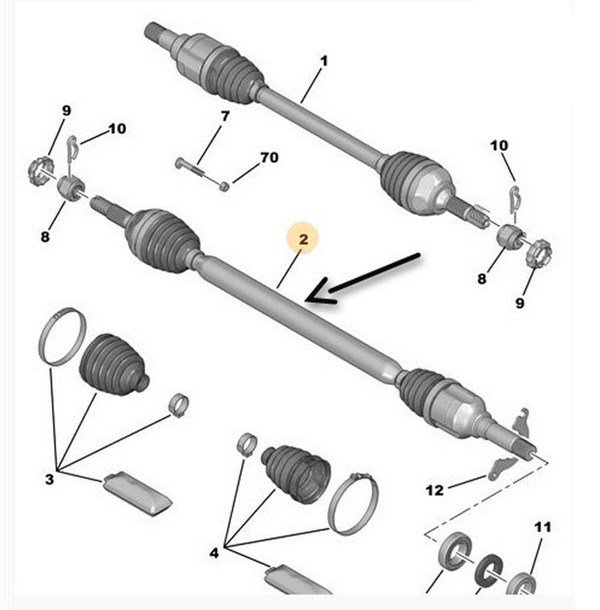 1
9
10
7
70
10
8
2
8
9
3
12
4
11