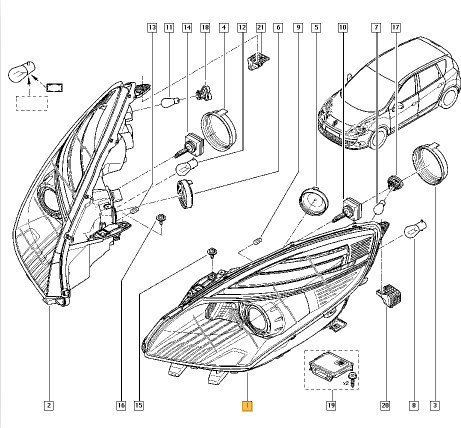 13 11 14 18 4 12 21 6 9 5 10 7 17

x2

2 16 15 1 19 20 8 3