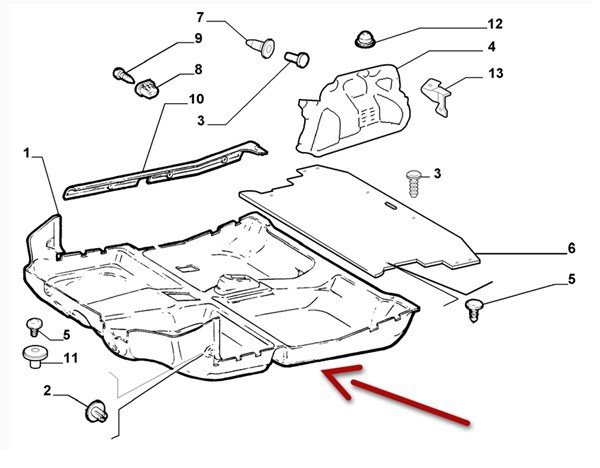 7
12
9
4
8
13
10
3
1
3
6
5
5
11
2