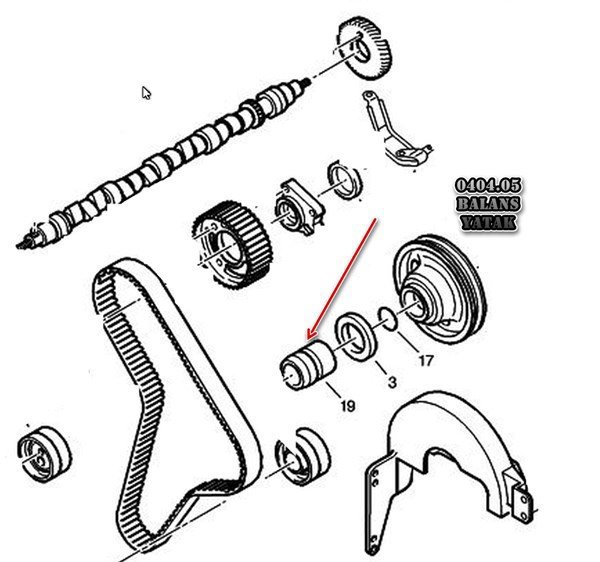 0404.05
BALANS
YATAK

17

3

19