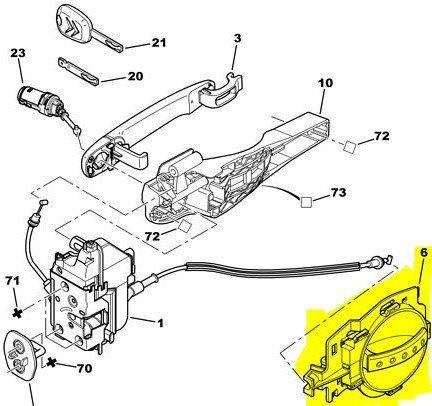 21
3
23
20
10
72
73
72
6
71
1
70