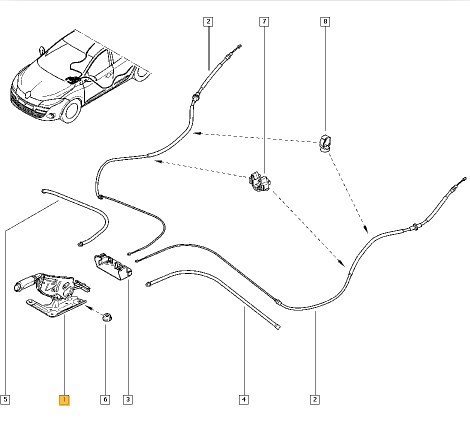 2
7
8
5
1
6
3
4
2