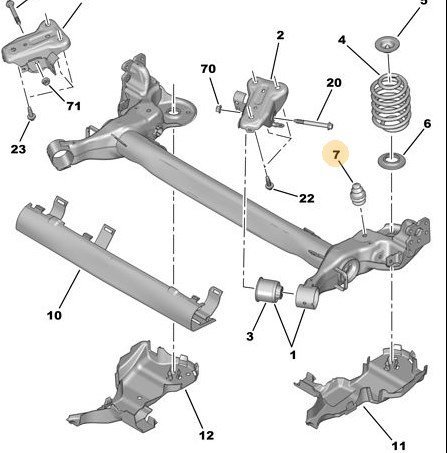 5
2
4
70
20
71
6
23
7
22
10
3
1
12
11