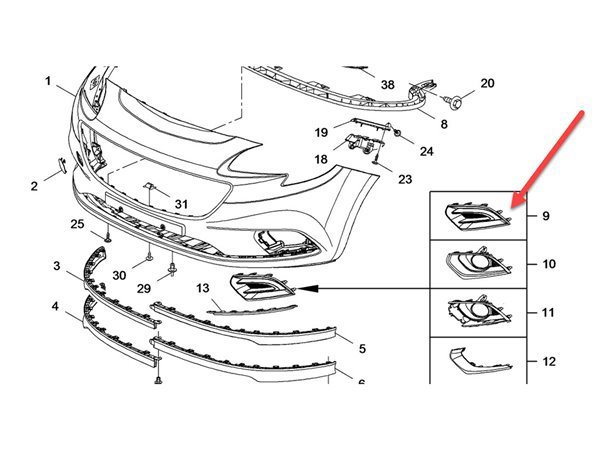 1
38
20
8
19
24
18
23
2
31
9
25
10
3
30
29
13
11
4
5
12
6