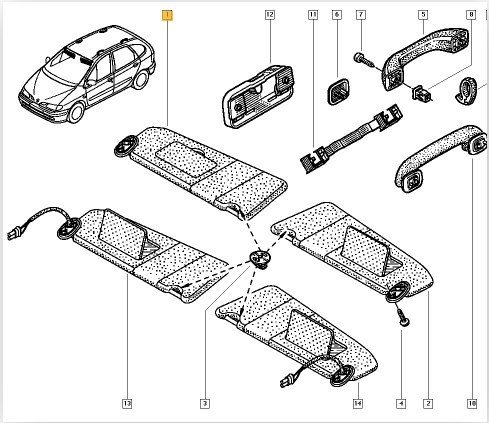 1
12
11
6
7
5
8
13
3
14
4
2
10