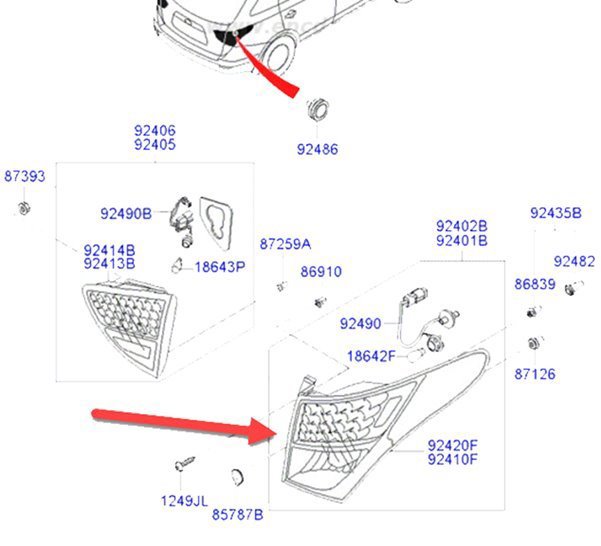 92406
92405

92486

87393

92490B

92414B
92413B

18643P

87259A

86910

92402B
92401B

92435B

92482

86839

92490

18642F

87126

92420F
92410F

1249JL

85787B