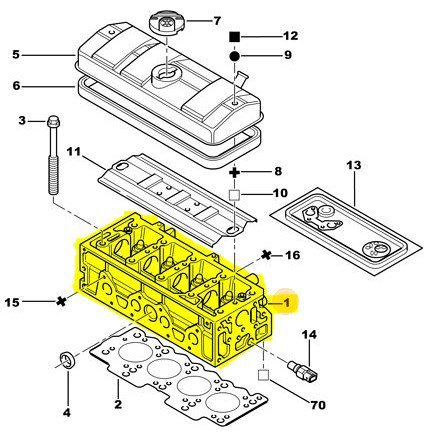 7
12
5
9
6
3
11
8
13
10
16
15
1
14
4
2
70