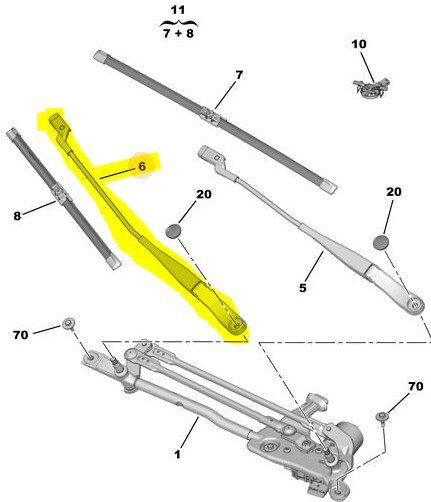 11
7 + 8
10
7
6
8
20
20
5
70
70
1