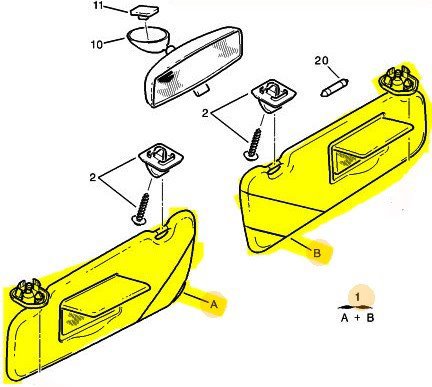 11
10
20
2
2
B
A
1
A + B