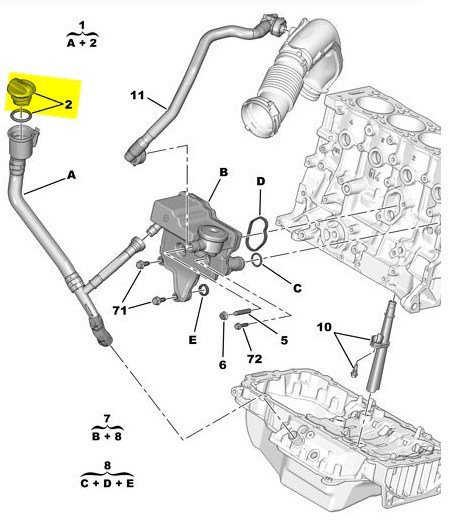 1
A + 2

2

11

A

B

D

C

71

E

5

6

72

10

7
B + 8

8
C + D + E