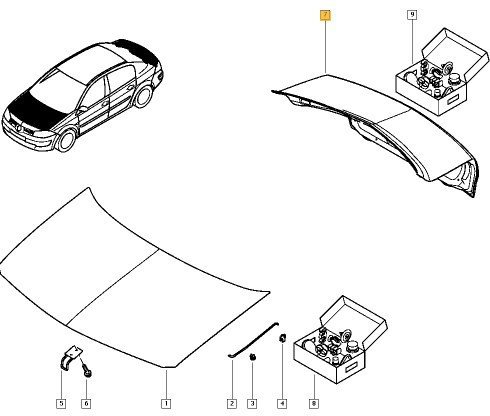 7
9
5
6
1
2
3
4
8