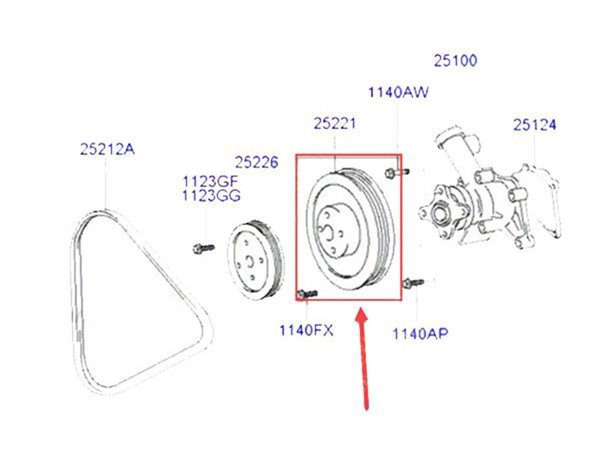 25100

1140AW

25221

25124

25212A

25226

1123GF
1123GG

1140FX

1140AP