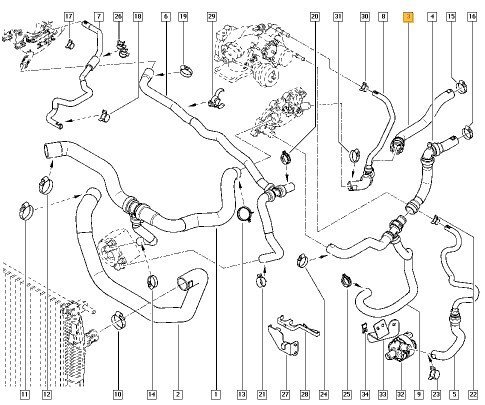 17
7
26
18
6
19
29
20
31
30
8
3
4
15
16
11
12
10
14
2
1
13
21
27
28
24
25
34
33
32
9
23
5
22