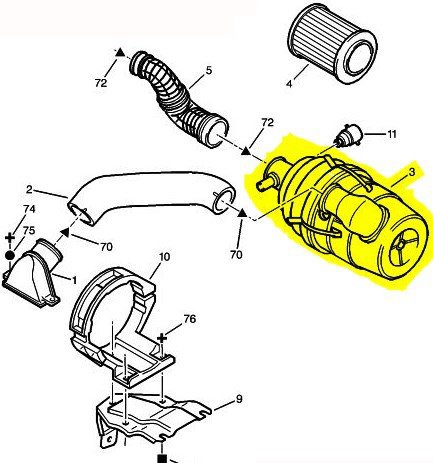 72
5
4
72
11
3
2
74
75
70
70
1
10
76
9