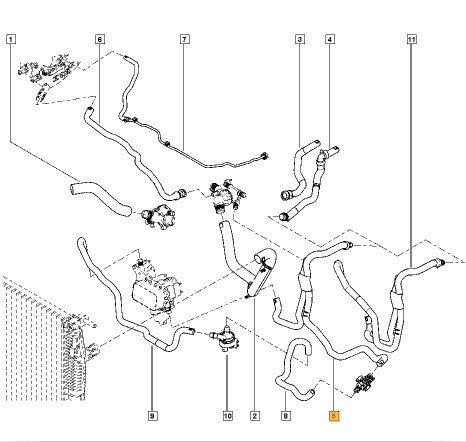 1
6
7
3
4
11
9
10
2
8
5