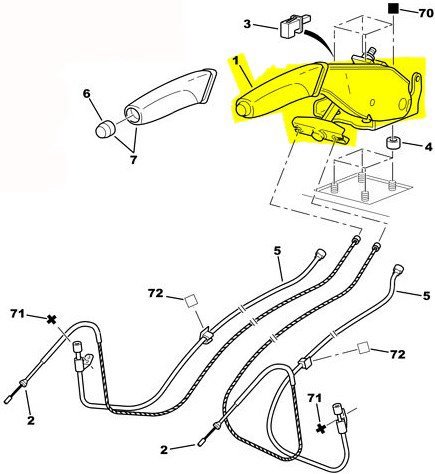 70
3
1
6
7
4
5
72
5
71
72
2
71
2