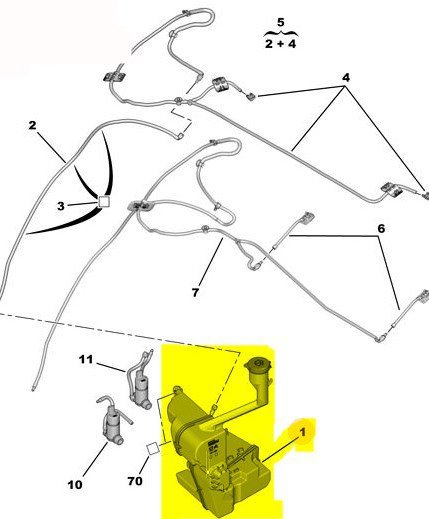 5
2 + 4
4
2
3
6
7
11
1
10
70