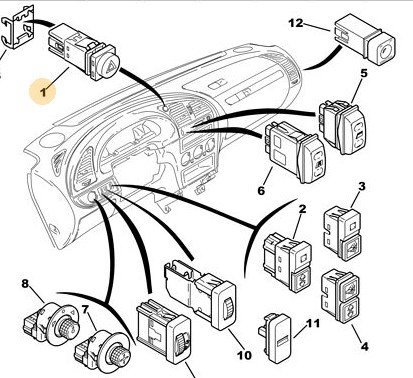 12
1
5
6
3
2
8
7
10
11
4