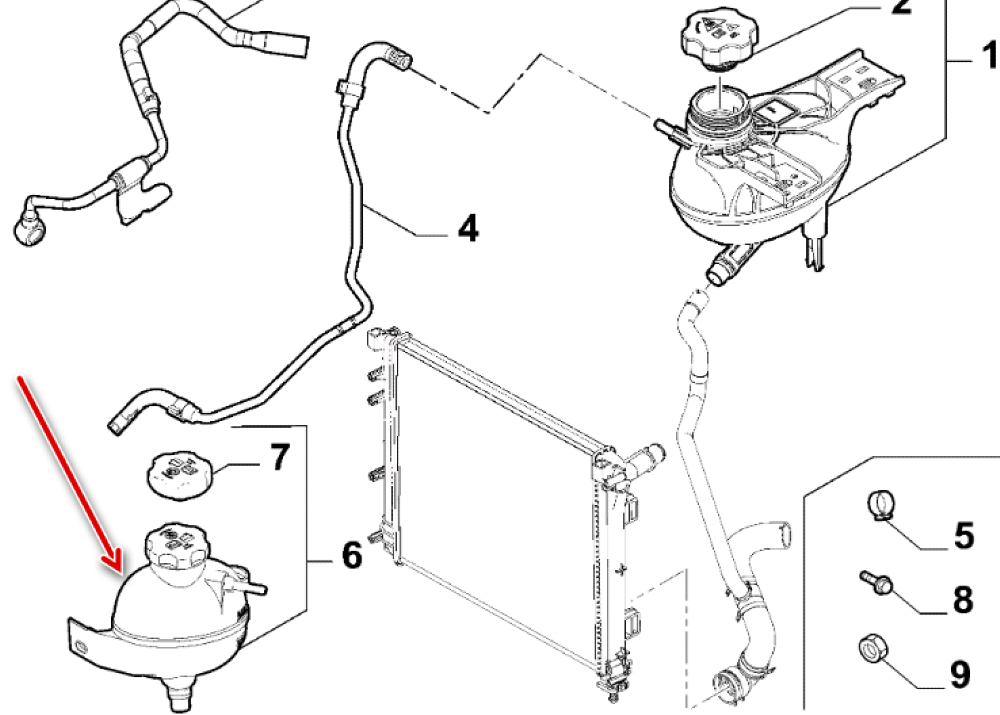 2
1
4
7
6
5
8
9