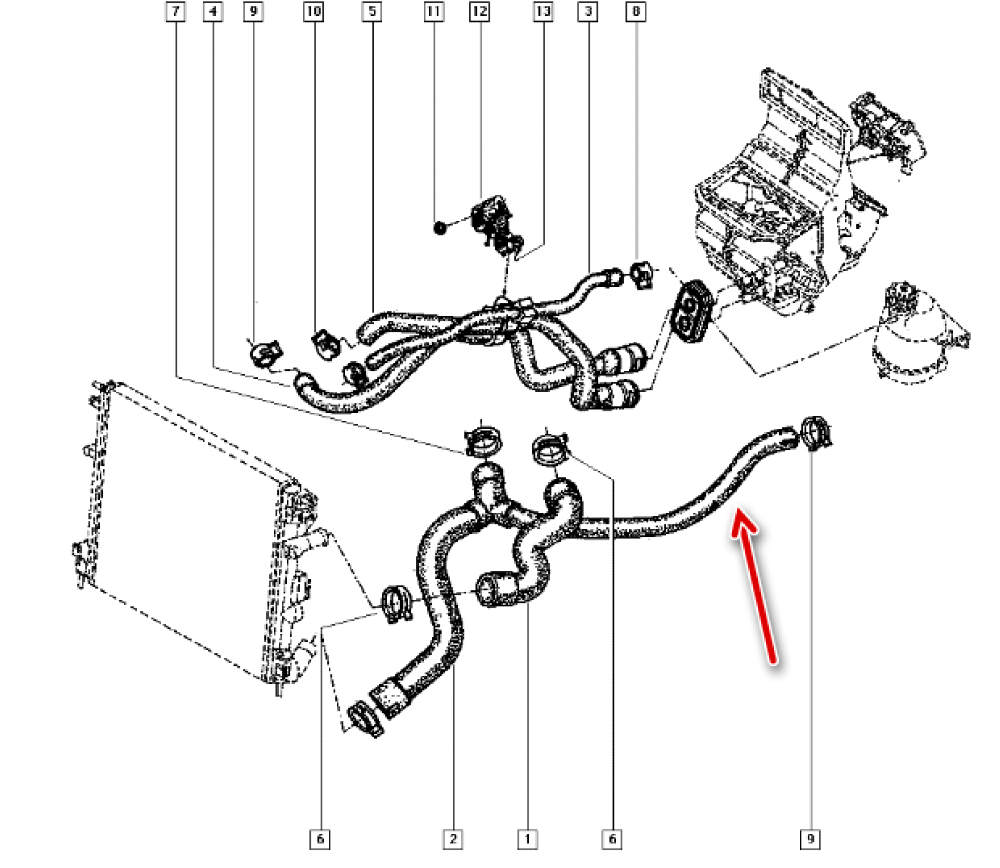 7 4 9 10 5 11 12 13 3 8

6 2 1 6 9