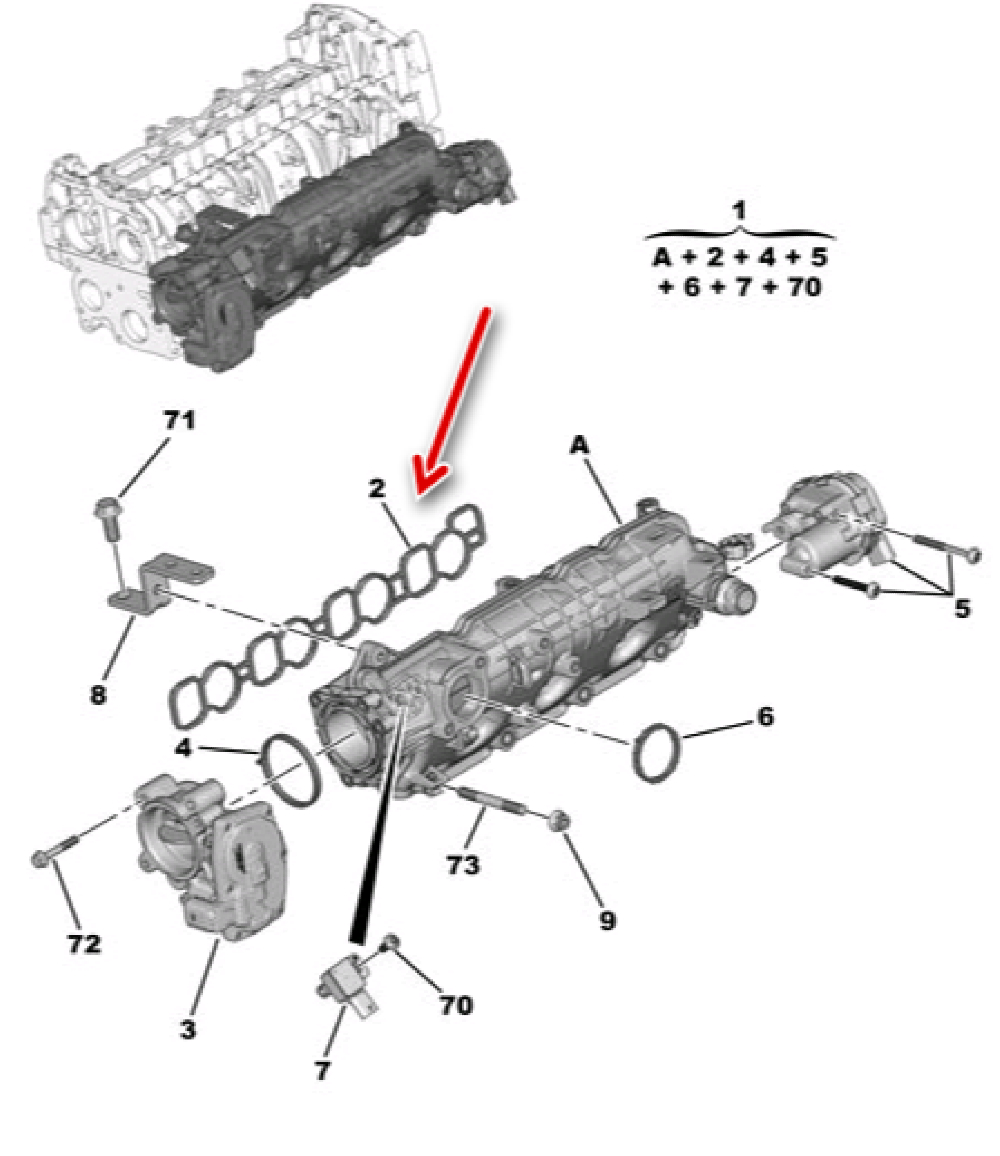 1
A + 2 + 4 + 5
+ 6 + 7 + 70

71

2

A

5

8

4

6

73

9

72

3

70

7