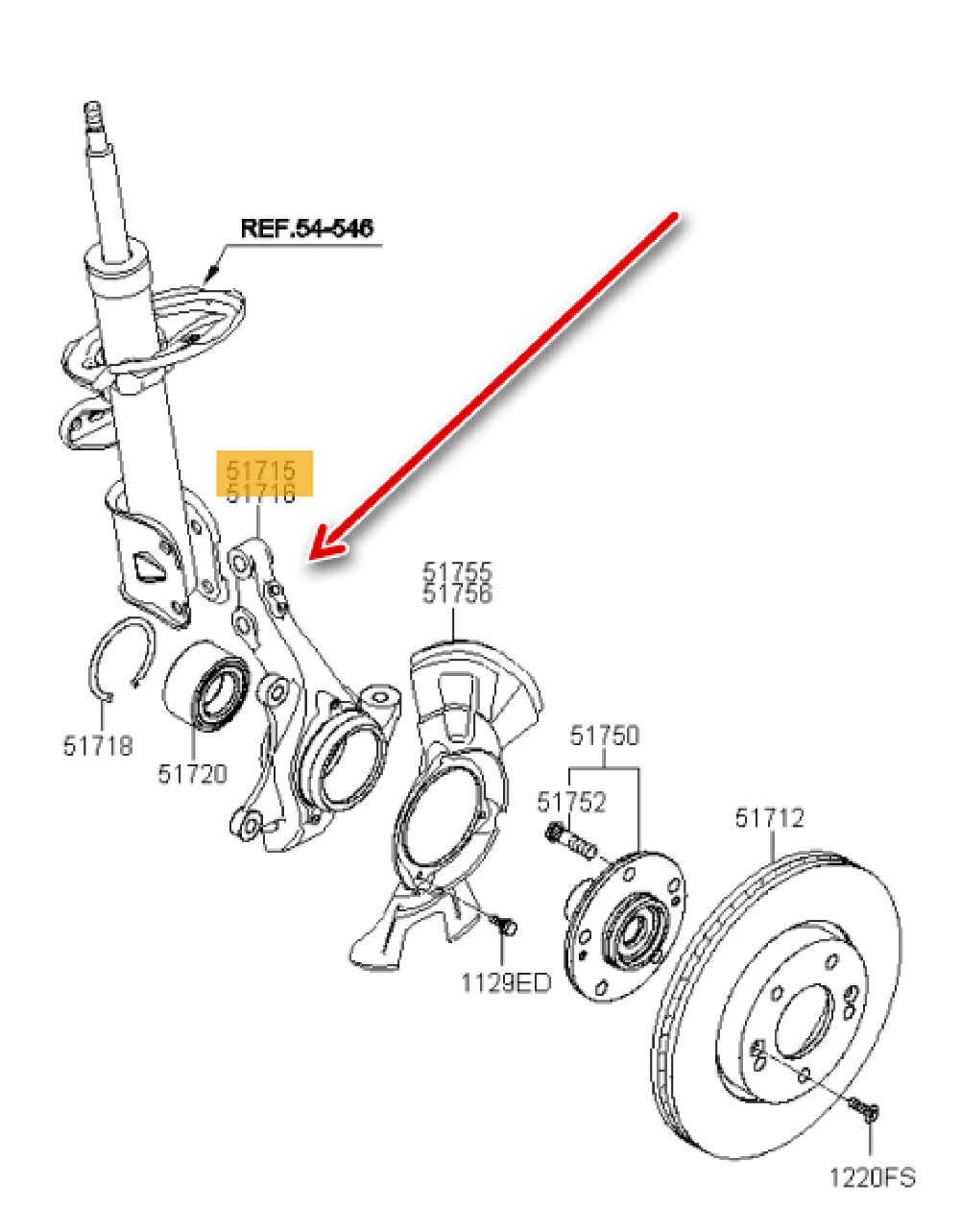 REF.54-546

51715
51716

51755
51756

51718

51720

51750

51752

51712

1129ED

1220FS