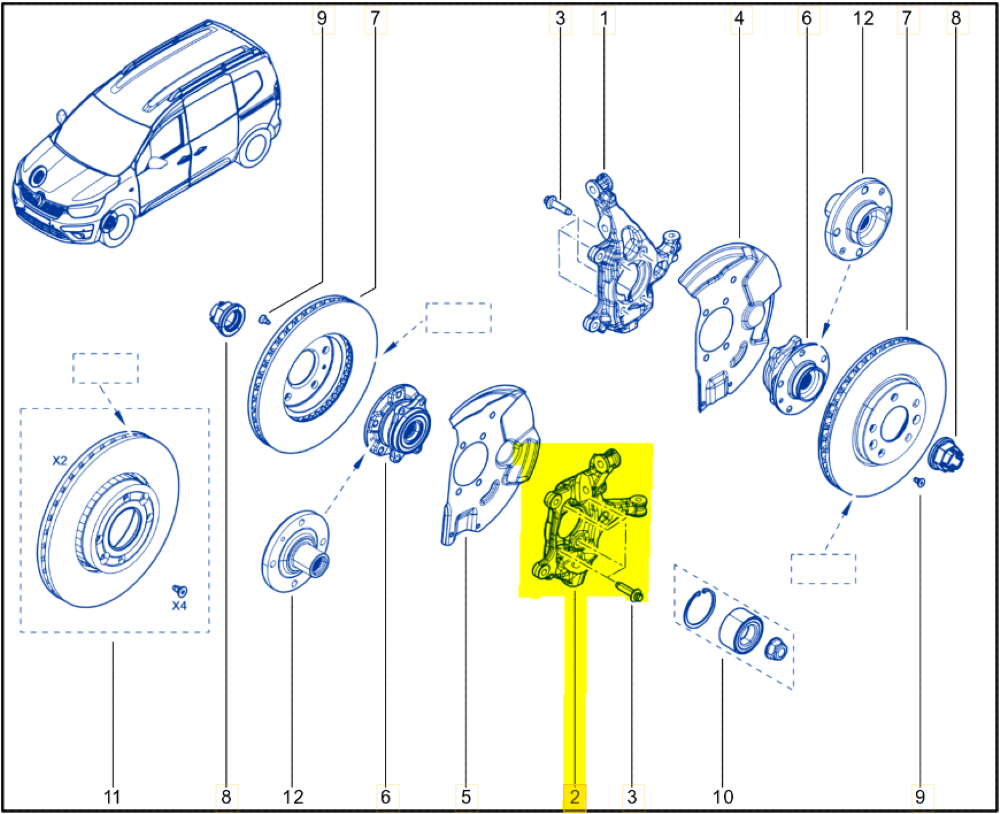 9 7 3 1 4 6 12 7 8

X2

X4

11 8 12 6 5 2 3 10 9