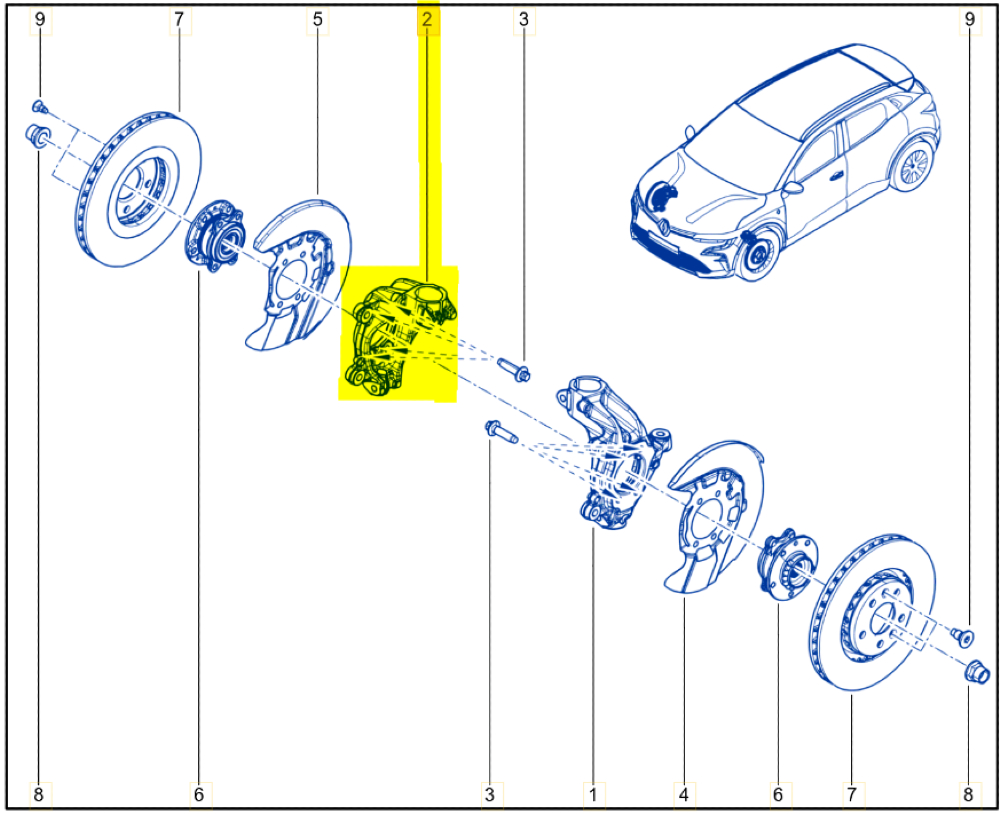 9
7
5
2
3
9
8
6
3
1
4
6
7
8