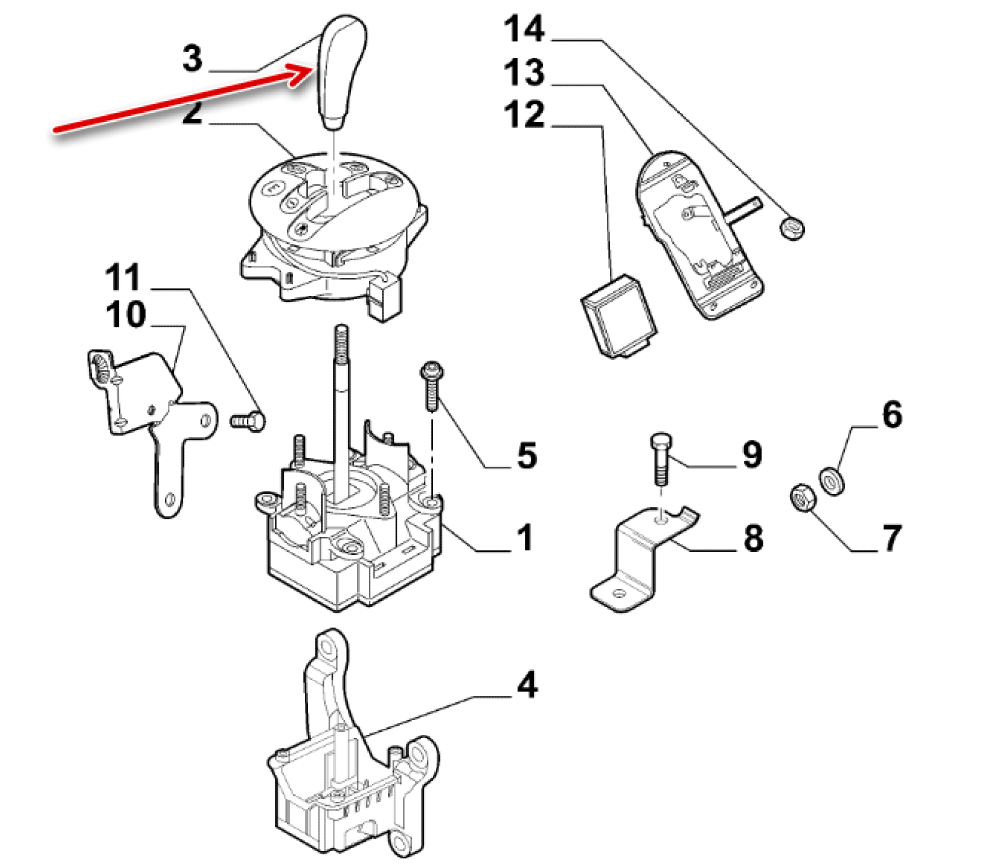 3
2
14
13
12
11
10
5
9
6
1
8
7
4