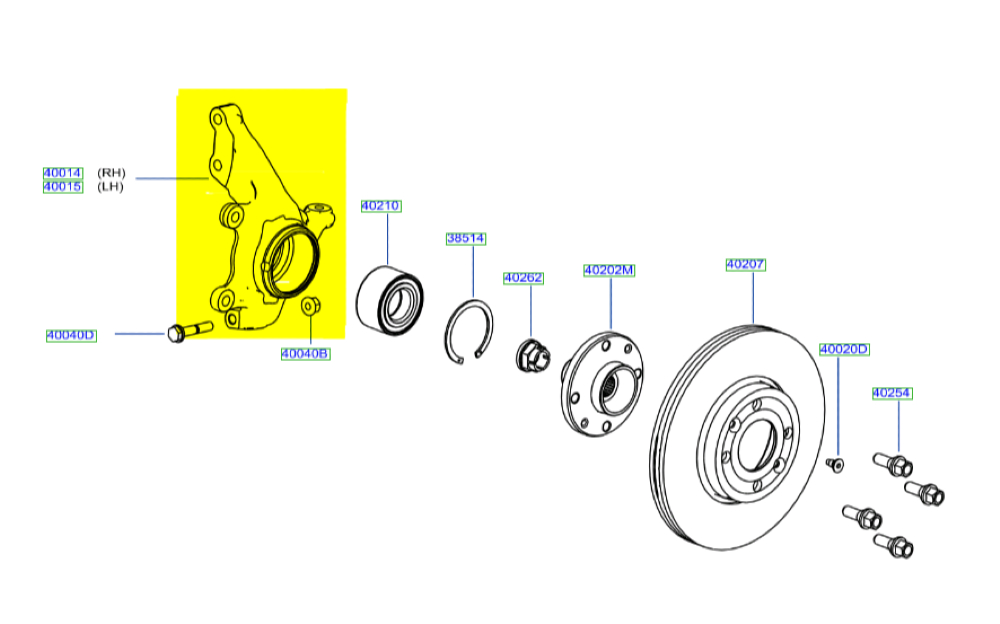 40014 (RH)
40015 (LH)

40040D

40040B

40210

38514

40262

40202M

40207

40020D

40254