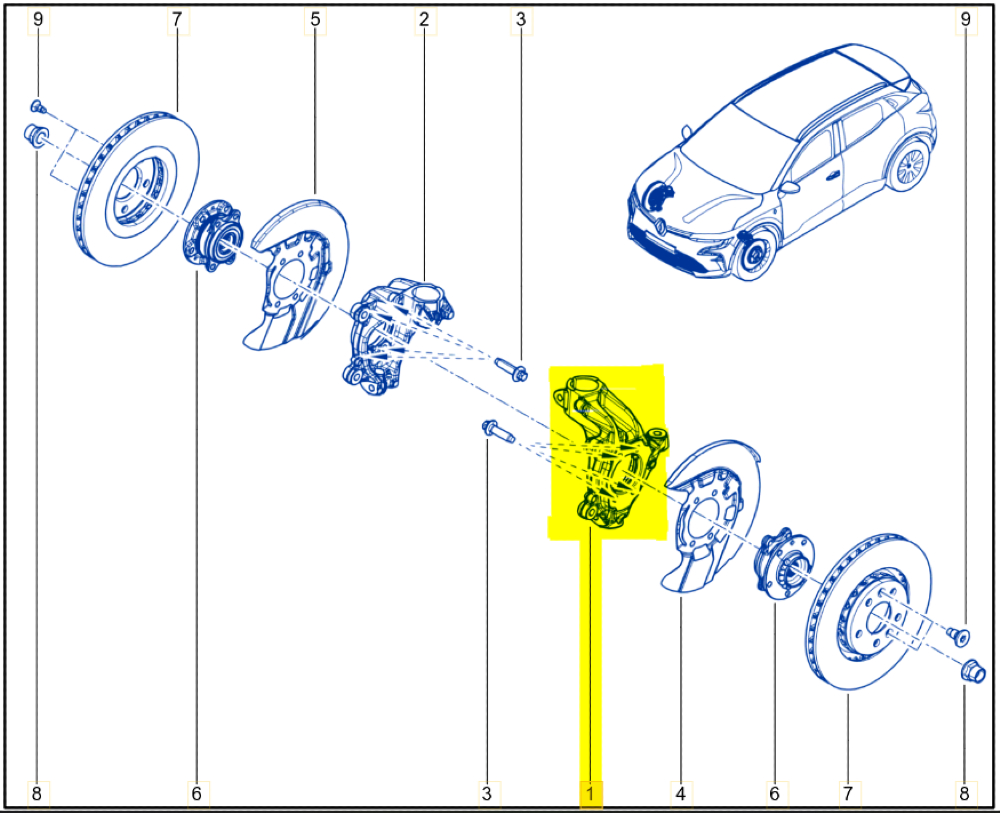 9
7
5
2
3
9

8
6
3
1
4
6
7
8