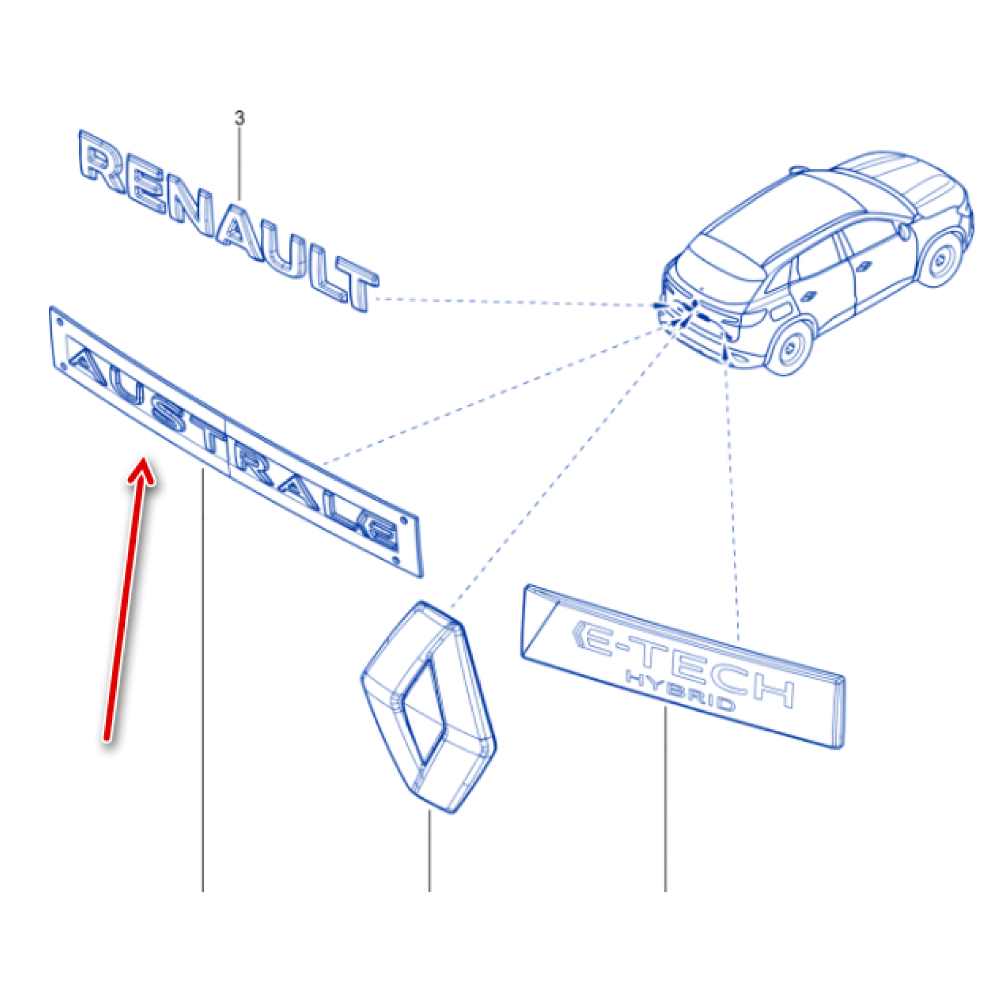 3

RENAULT

AUSTRALE

E-TECH
HYBRID