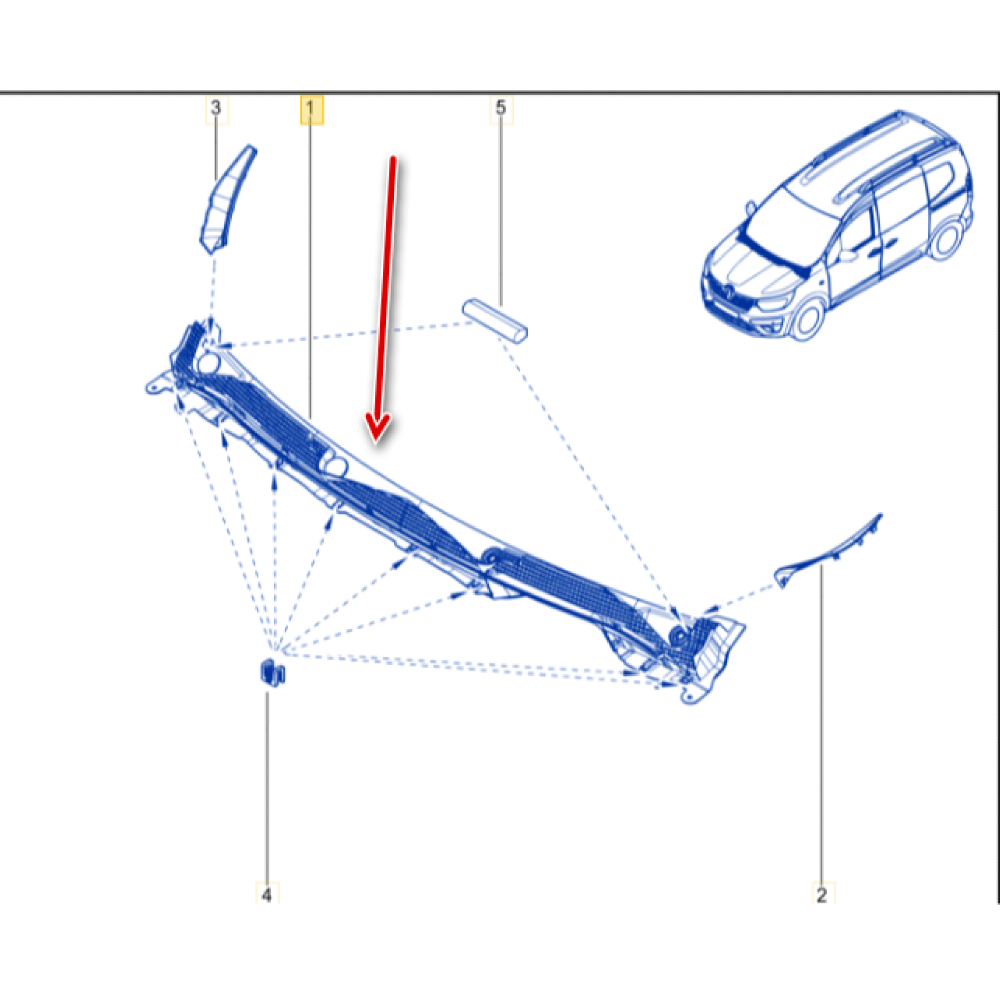 3
1
5
4
2