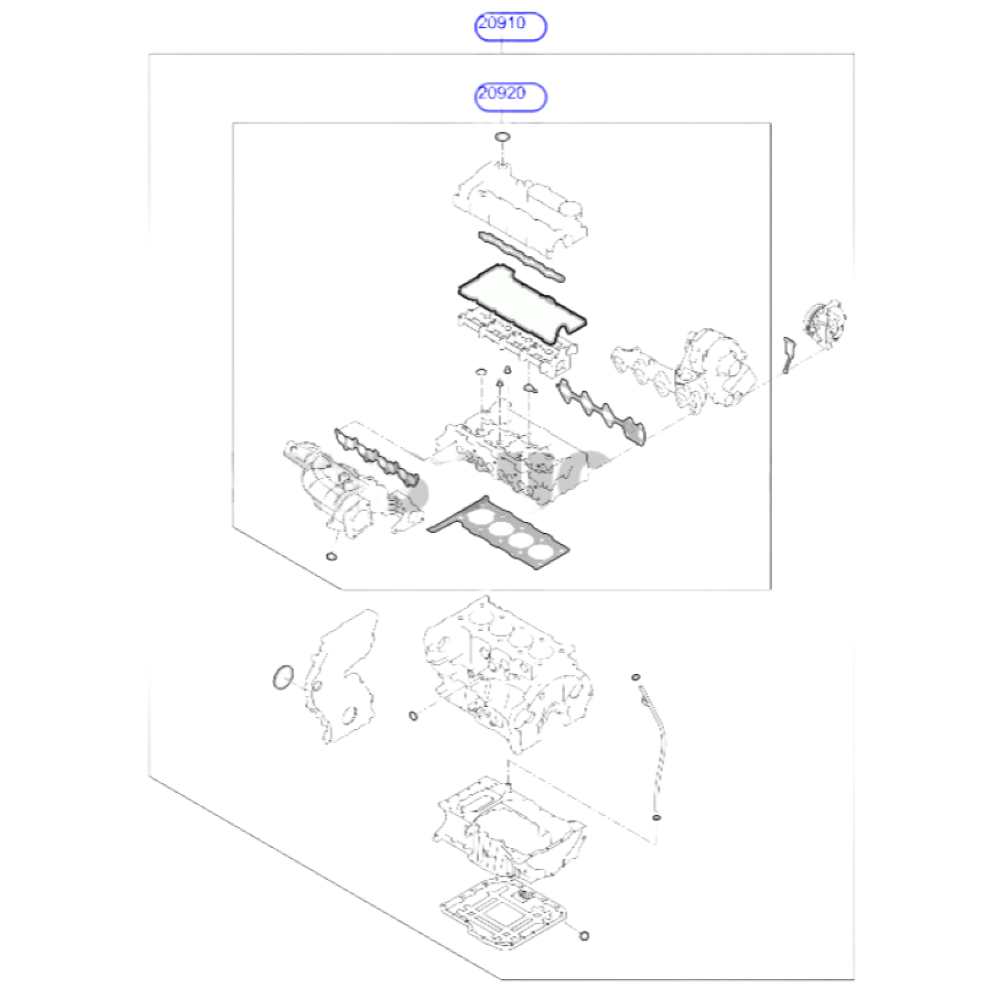 20910

20920