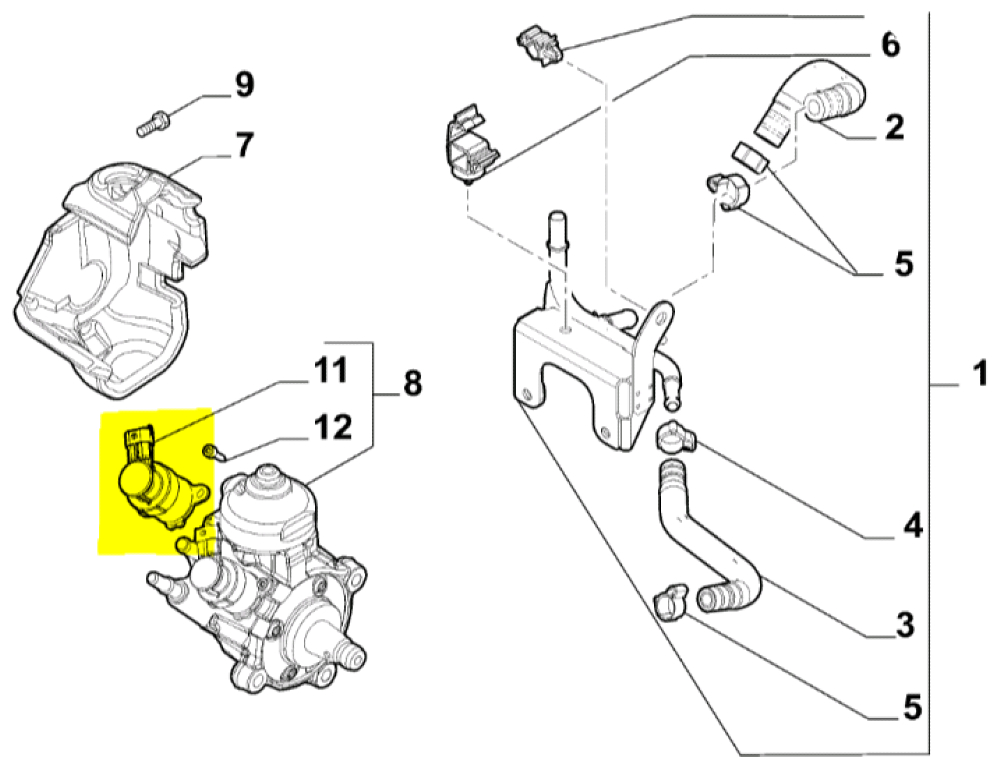 9
7
11
8
12
6
2
5
1
4
3
5