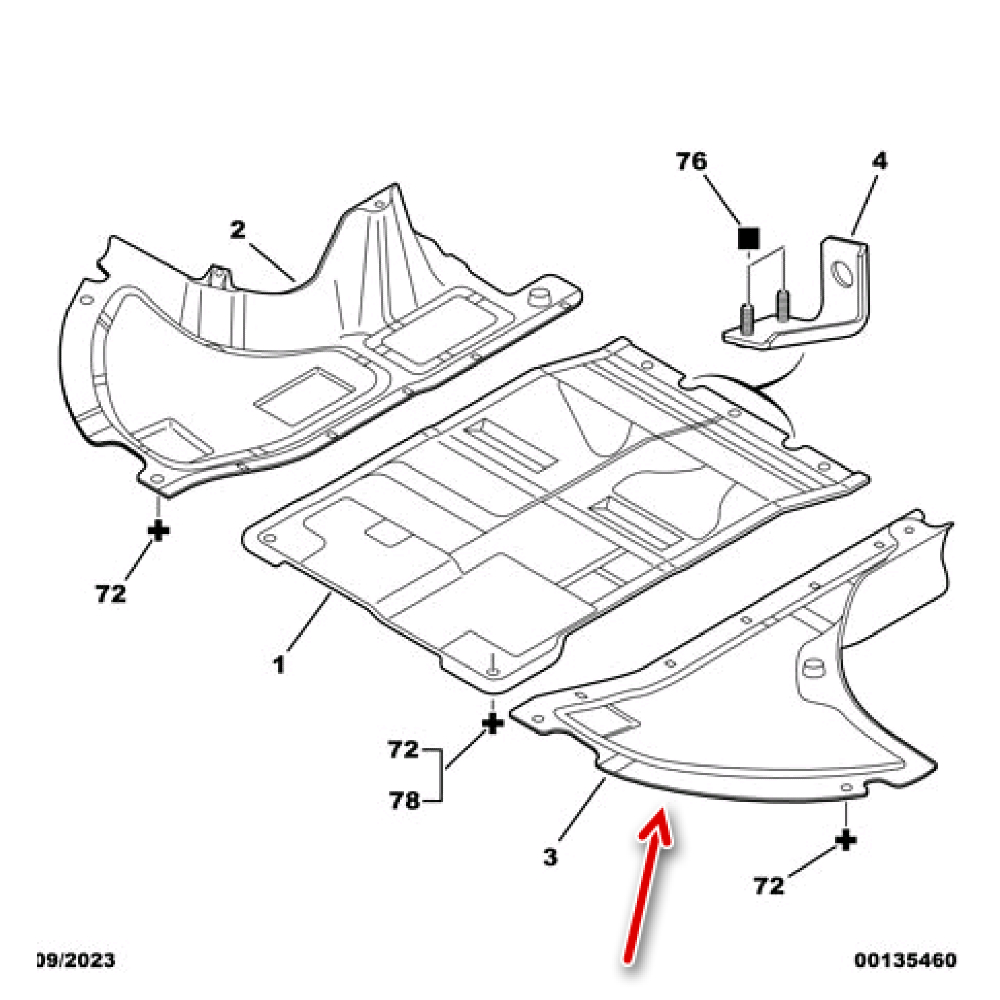 76
4
2
72
1
72
78
3
72
09/2023
00135460