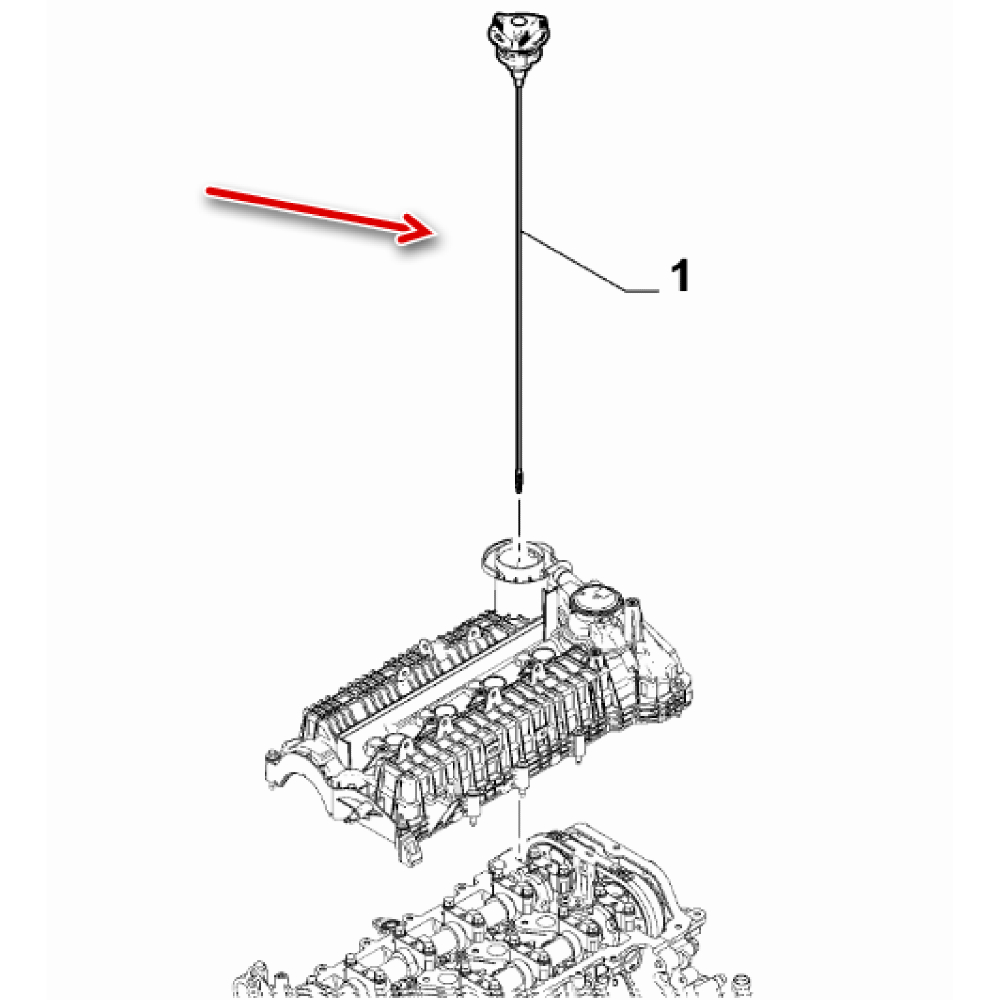 1