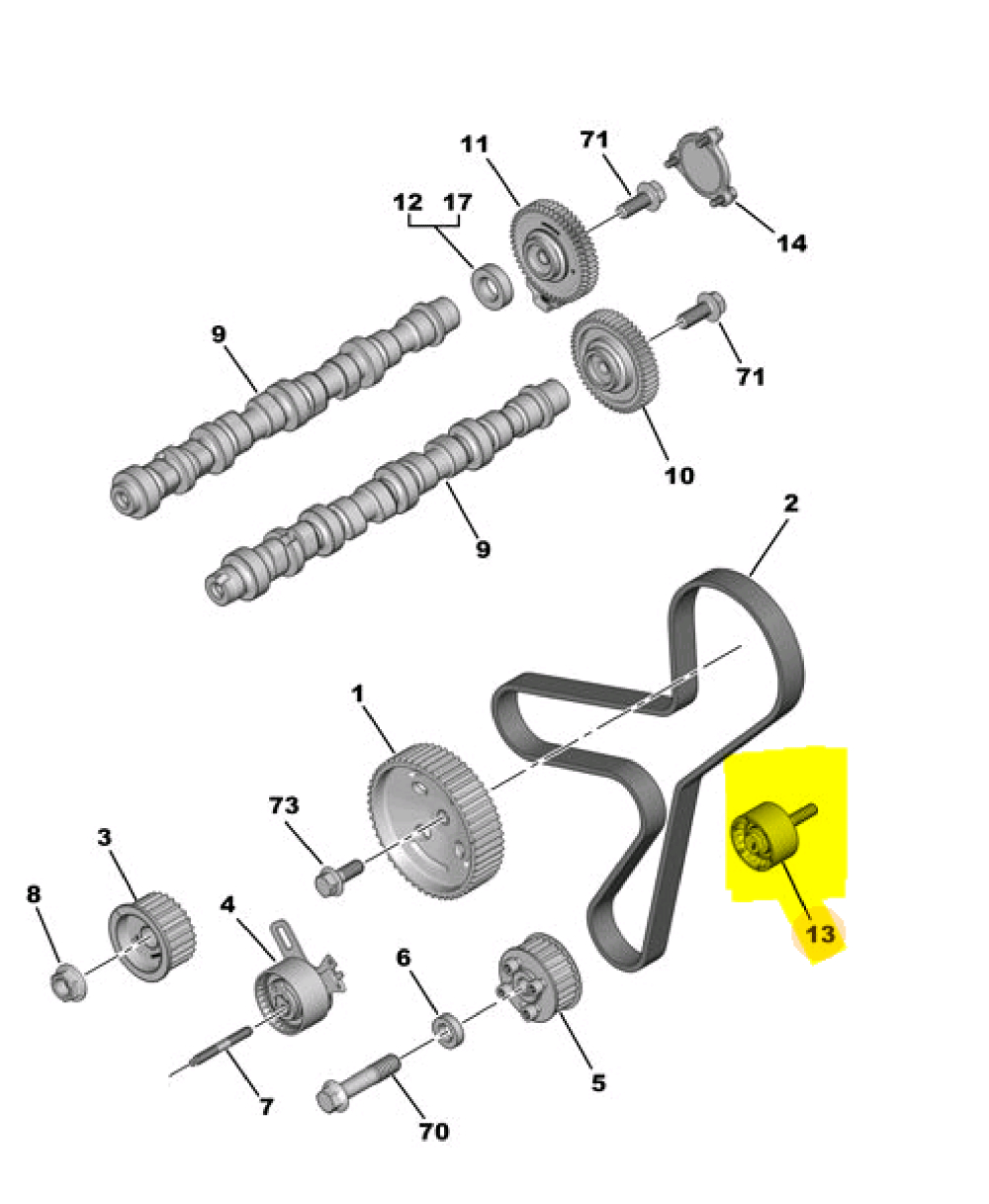 11
71
12 17
14
9
71
10
2
9
1
73
3
8
4
6
13
5
7
70