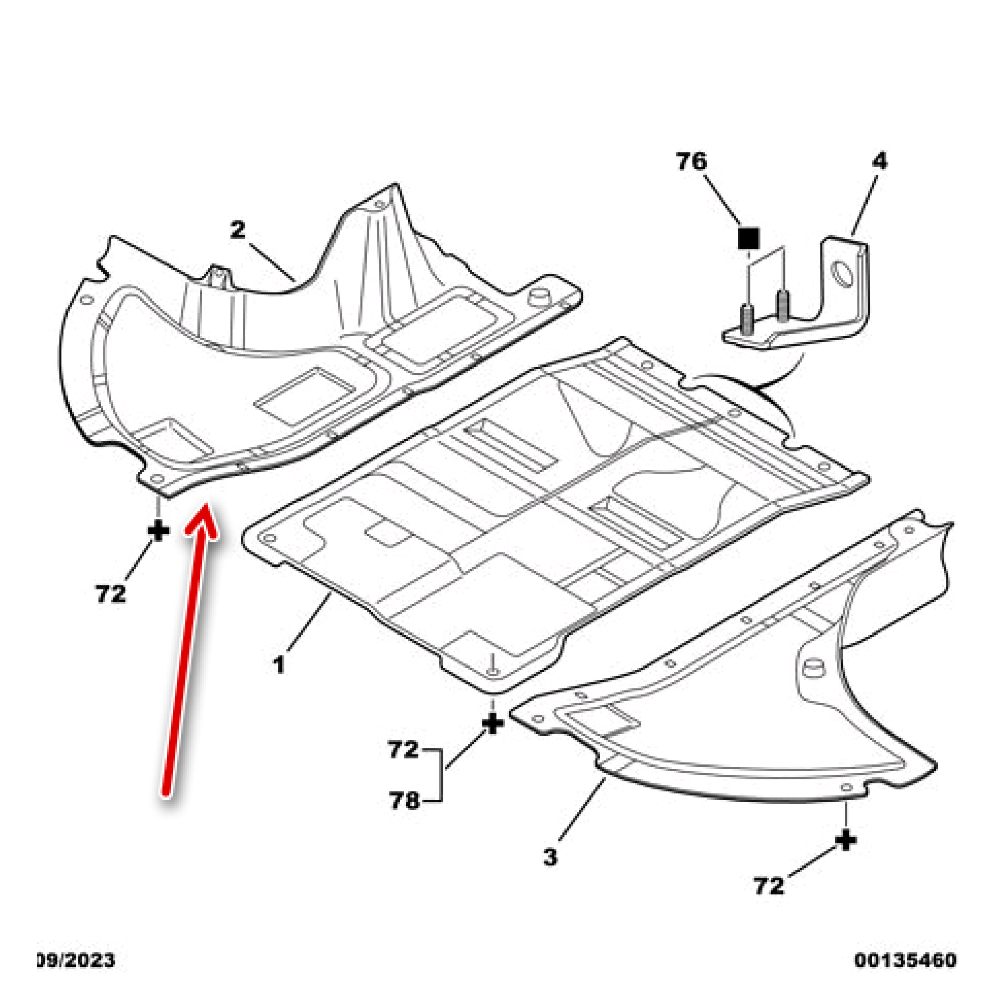 76
4
2
72
1
72
78
3
72
09/2023
00135460