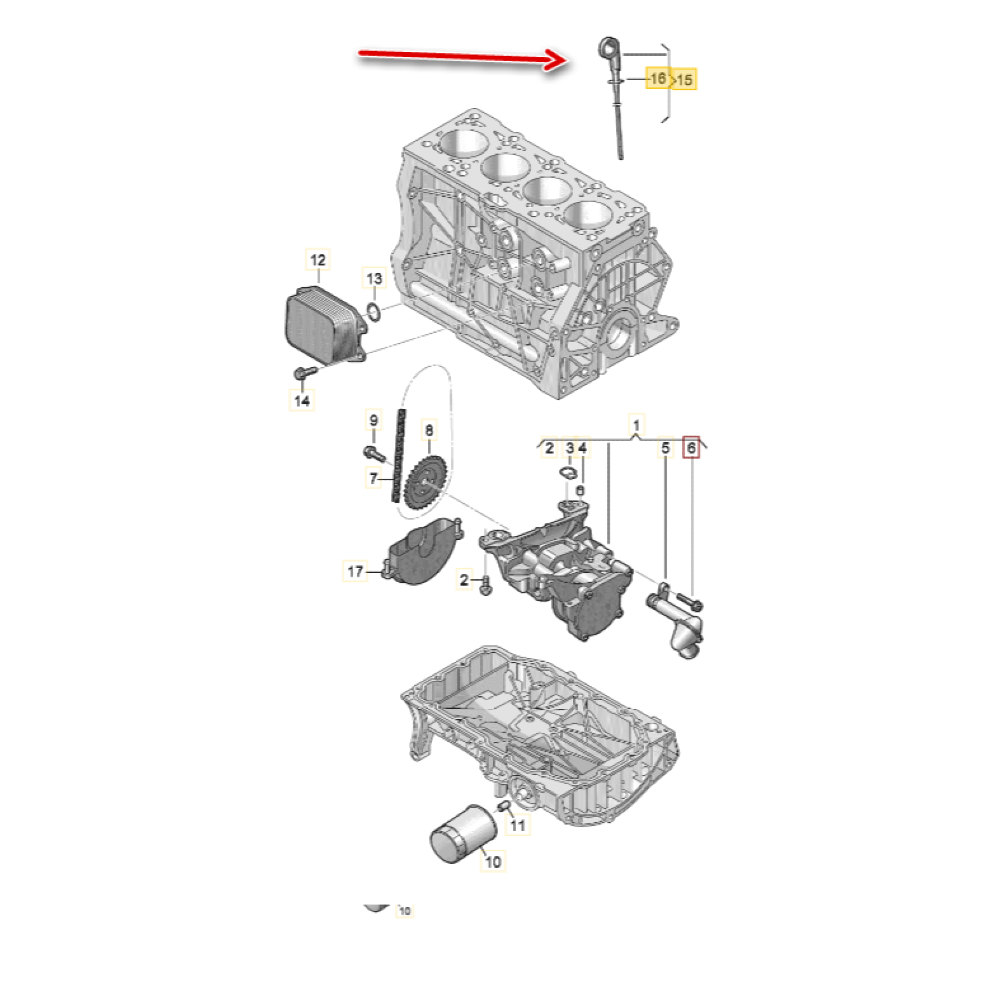 16
15
12
13
14
9
8
7
1
2
3
4
5
6
17
2
11
10
10